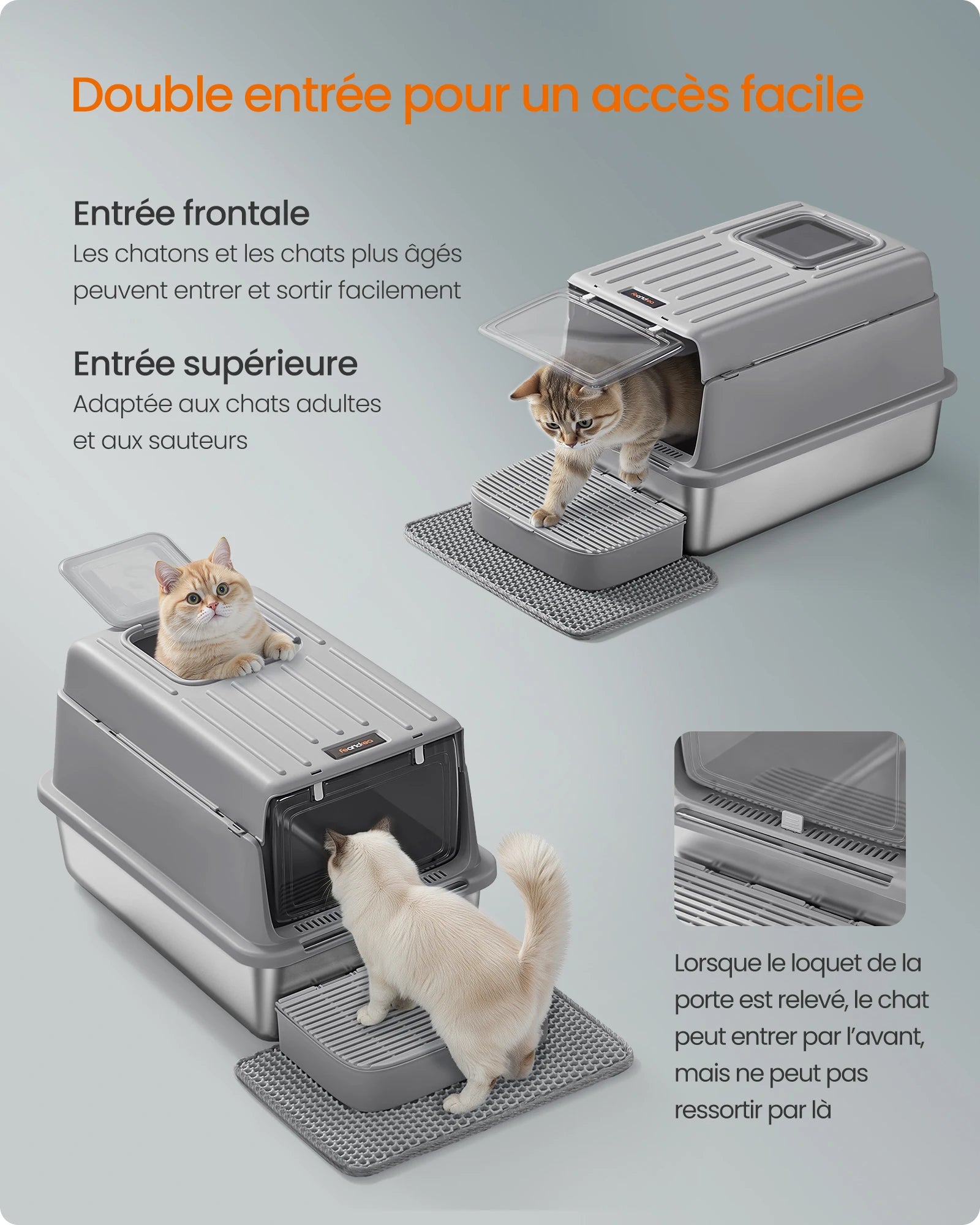 Double entrée pour un accès facile

Entrée frontale
Les chatons et les chats plus âgés peuvent entrer et sortir facilement

Entrée supérieure
Adaptée aux chats adultes et aux sauteurs

feandrea

feandrea

Lorsque le loquet de la porte est relevé, le chat peut entrer par l'avant, mais ne peut pas ressortir par là